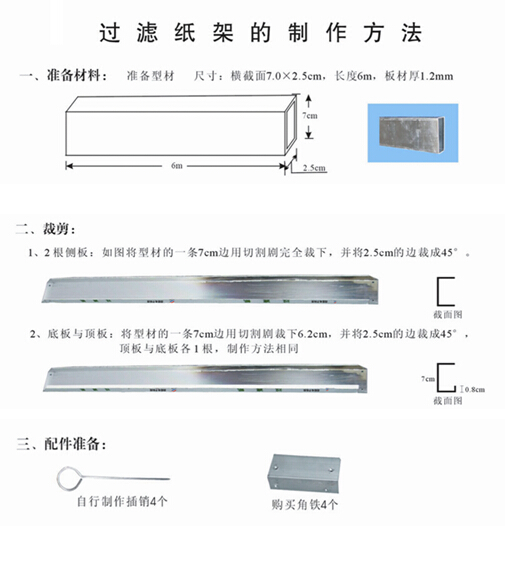 过滤纸架的制作方法

一、准备材料： 准备型材 尺寸：横截面7.0×2.5cm，长度6m，板材厚1.2mm

7cm

6m

2.5cm

二、裁剪：

1、2根侧板：如图将型材的一条7cm边用切割刷完全裁下，并将2.5cm的边裁成45°。

截面图

2、底板与顶板：将型材的一条7cm边用切割刷裁下6.2cm，并将2.5cm的边裁成45°，顶板与底板各1根，制作方法相同

7cm

0.8cm

截面图

三、配件准备：

自行制作插销4个

购买角铁4个